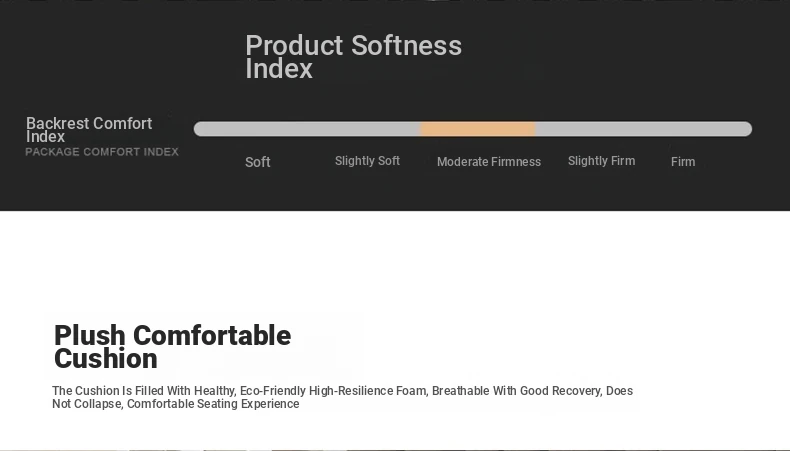 Product Softness Index

Backrest Comfort Index
PACKAGE COMFORT INDEX

Soft
Slightly Soft
Moderate Firmness
Slightly Firm
Firm

Plush Comfortable Cushion

The Cushion Is Filled With Healthy, Eco-Friendly High-Resilience Foam, Breathable With Good Recovery, Does Not Collapse, Comfortable Seating Experience