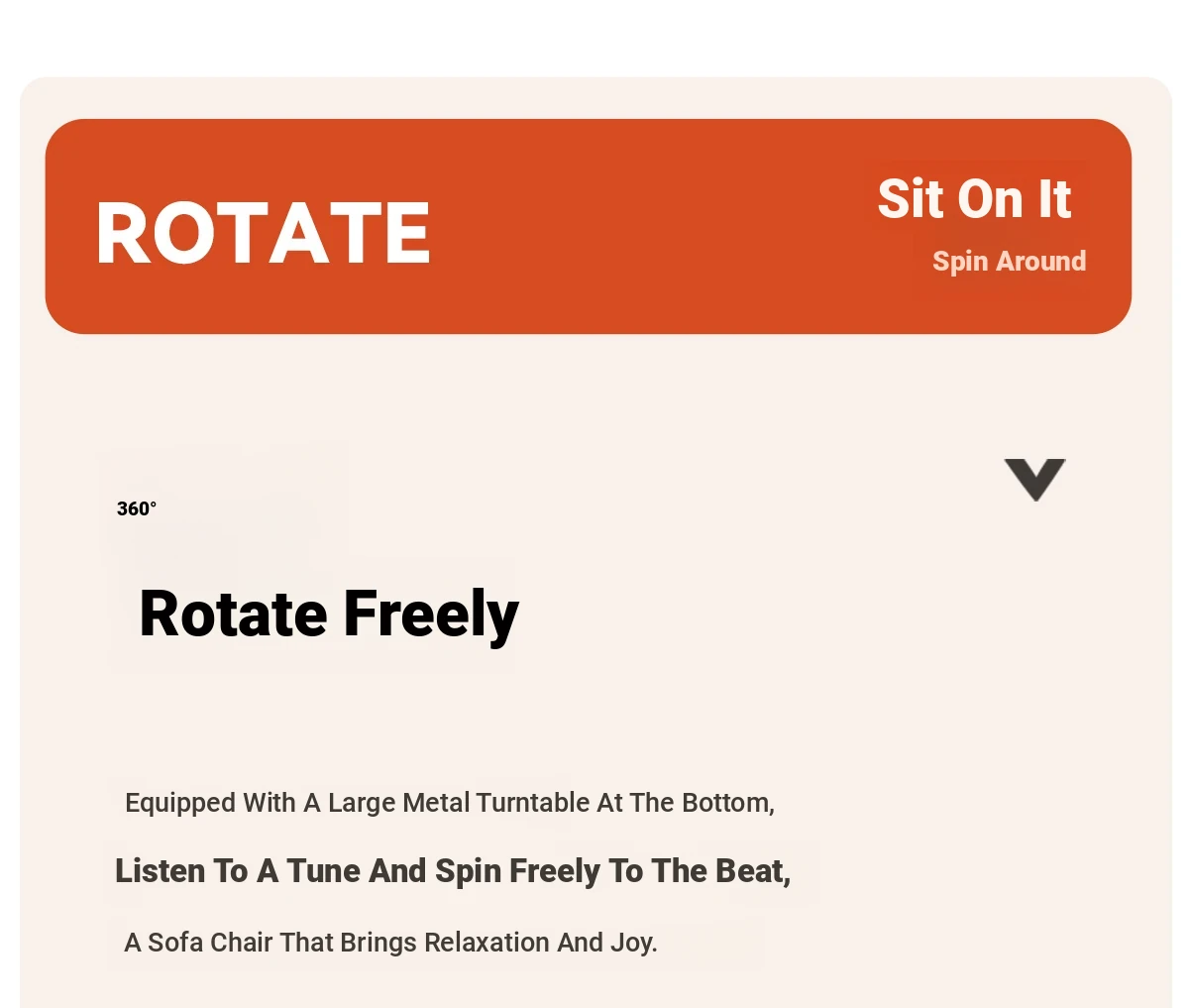 ROTATE

Sit On It
Spin Around

360°

Rotate Freely

Equipped With A Large Metal Turntable At The Bottom,

Listen To A Tune And Spin Freely To The Beat,

A Sofa Chair That Brings Relaxation And Joy.