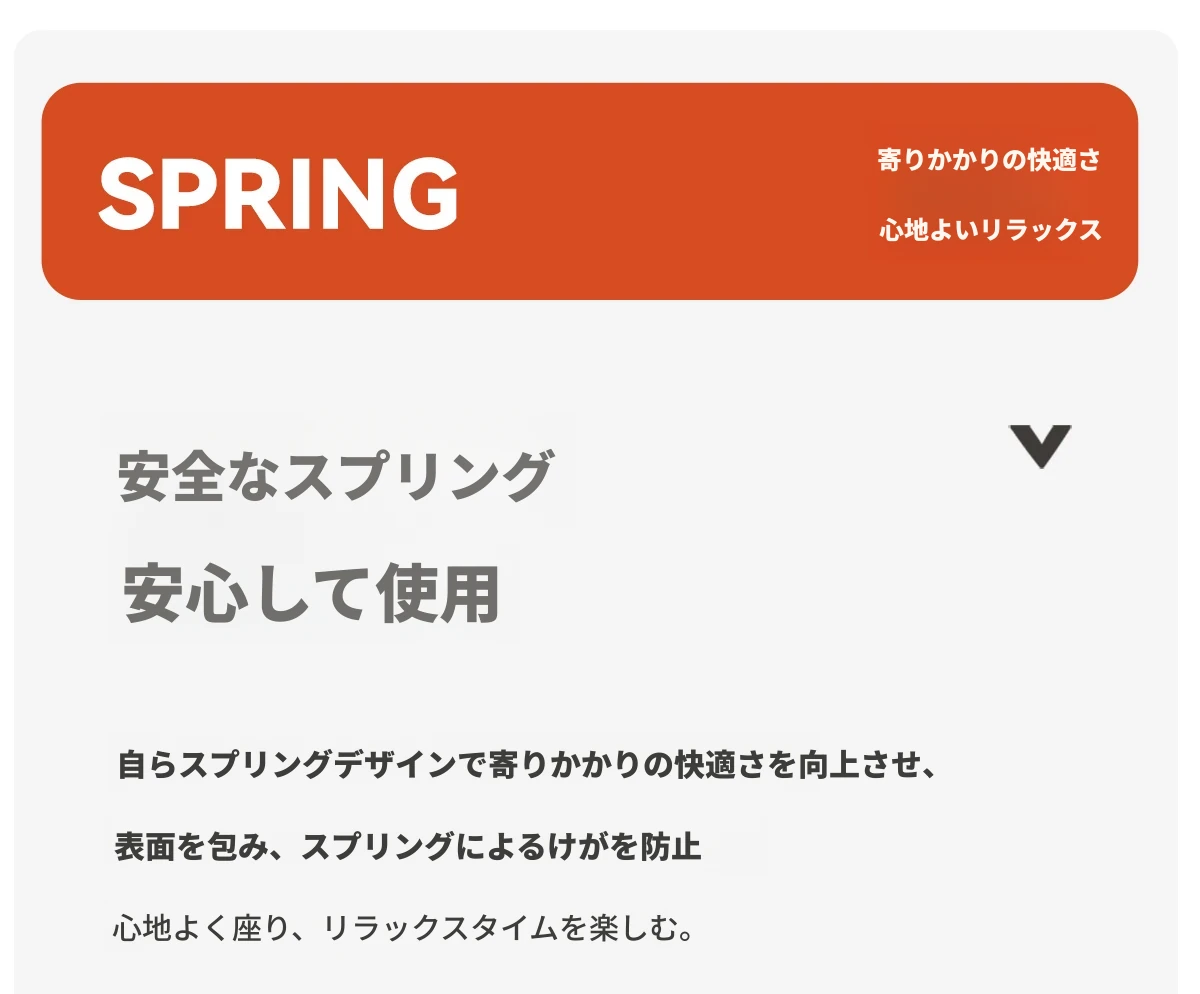 SPRING

寄りかかりの快適さ

心地よいリラックス

安全なスプリング

安心して使用

自らスプリングデザインで寄りかかりの快適さを向上させ、

表面を包み、スプリングによるけがを防止

心地よく座り、リラックスタイムを楽しむ。